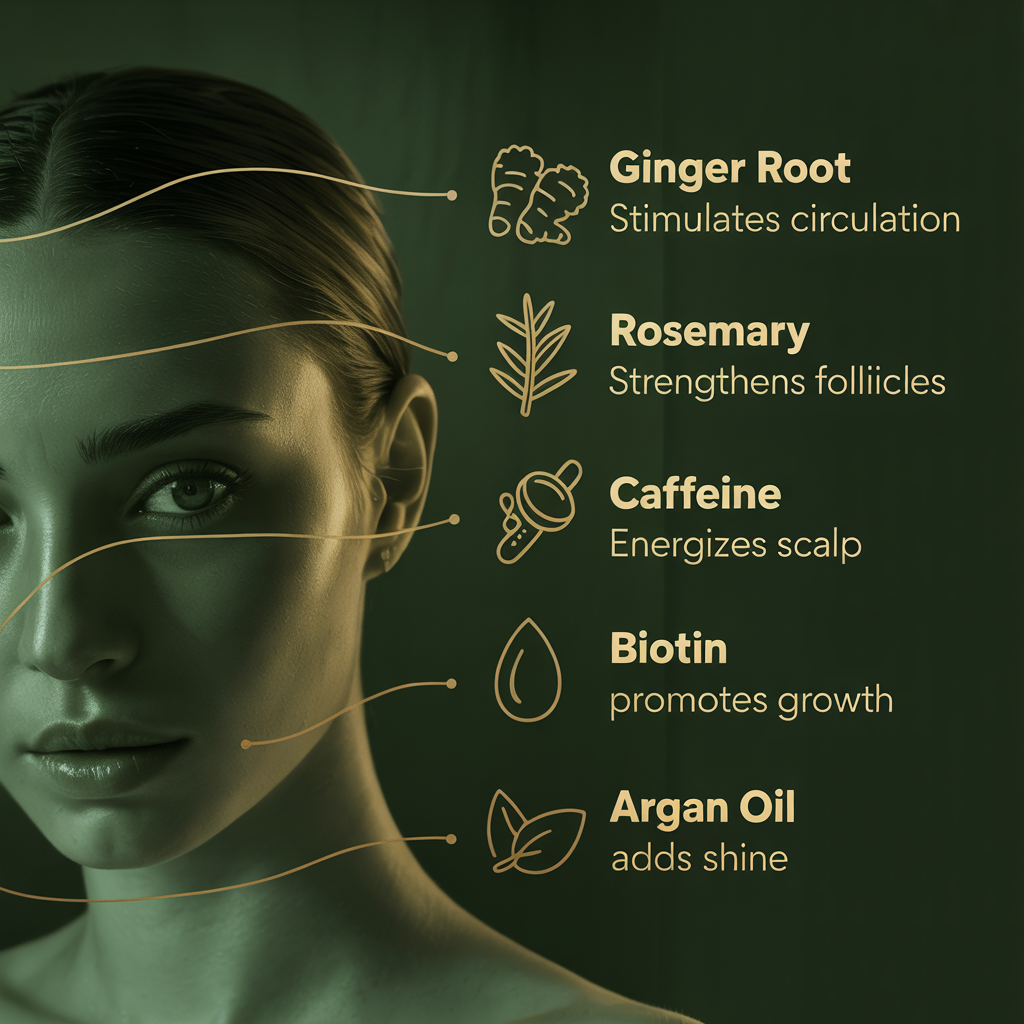 Ginger Root
Stimulates circulation

Rosemary
Strengthens folliicles

Caffeine
Energizes scalp

Biotin
promotes growth

Argan Oil
adds shine